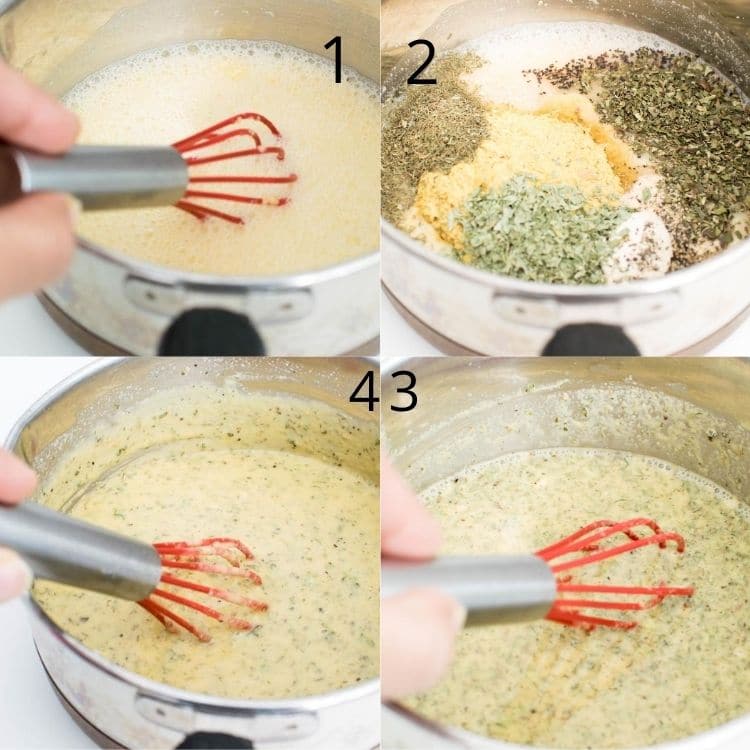 1
2
4
3